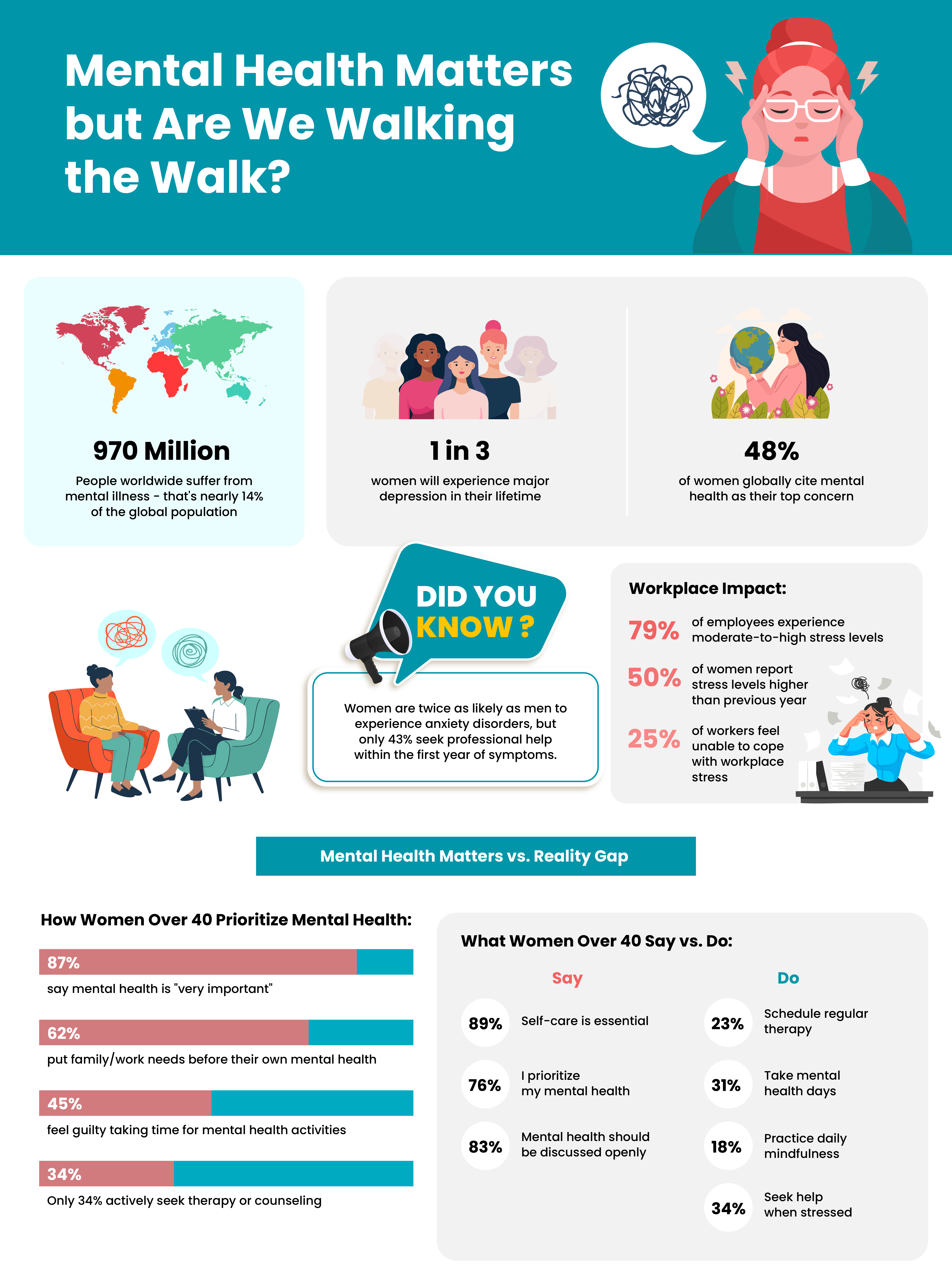 Mental Health Matters but Are We Walking the Walk?

970 Million
People worldwide suffer from mental illness - that's nearly 14% of the global population

1 in 3
women will experience major depression in their lifetime

48%
of women globally cite mental health as their top concern

DID YOU KNOW ?

Women are twice as likely as men to experience anxiety disorders, but only 43% seek professional help within the first year of symptoms.

Workplace Impact:
79% of employees experience moderate-to-high stress levels
50% of women report stress levels higher than previous year
25% of workers feel unable to cope with workplace stress

Mental Health Matters vs. Reality Gap

How Women Over 40 Prioritize Mental Health:
87%
say mental health is "very important"
62%
put family/work needs before their own mental health
45%
feel guilty taking time for mental health activities
34%
Only 34% actively seek therapy or counseling

What Women Over 40 Say vs. Do:
Say
89% Self-care is essential
76% I prioritize my mental health
83% Mental health should be discussed openly
Do
23% Schedule regular therapy
31% Take mental health days
18% Practice daily mindfulness
34% Seek help when stressed