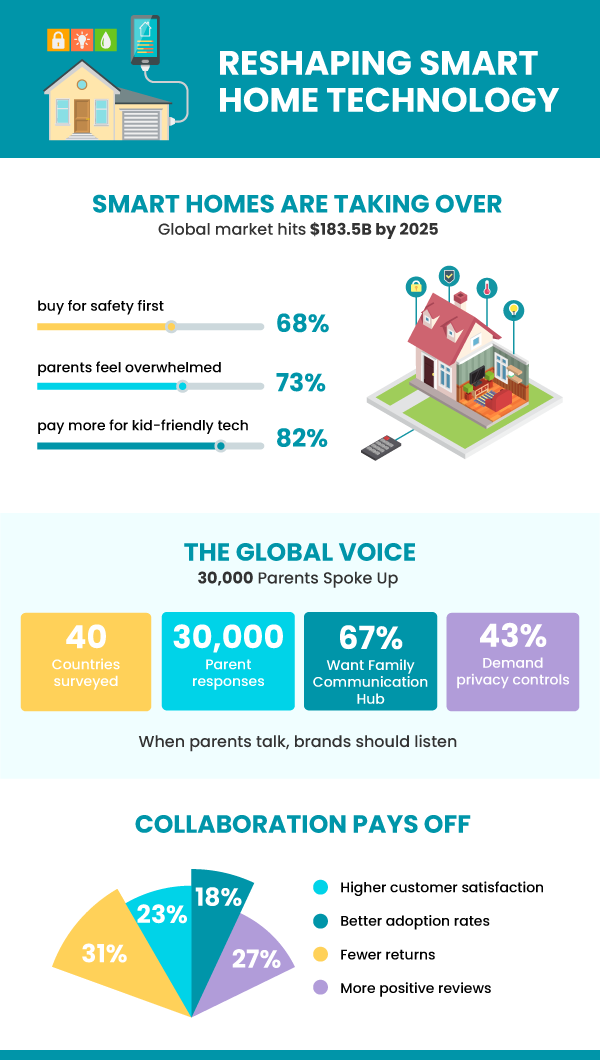 RESHAPING SMART HOME TECHNOLOGY

SMART HOMES ARE TAKING OVER
Global market hits $183.5B by 2025

buy for safety first 68%

parents feel overwhelmed 73%

pay more for kid-friendly tech 82%

THE GLOBAL VOICE
30,000 Parents Spoke Up

40 Countries surveyed

30,000 Parent responses

67% Want Family Communication Hub

43% Demand privacy controls

When parents talk, brands should listen

COLLABORATION PAYS OFF

31%
23%
18%
27%

Higher customer satisfaction
Better adoption rates
Fewer returns
More positive reviews